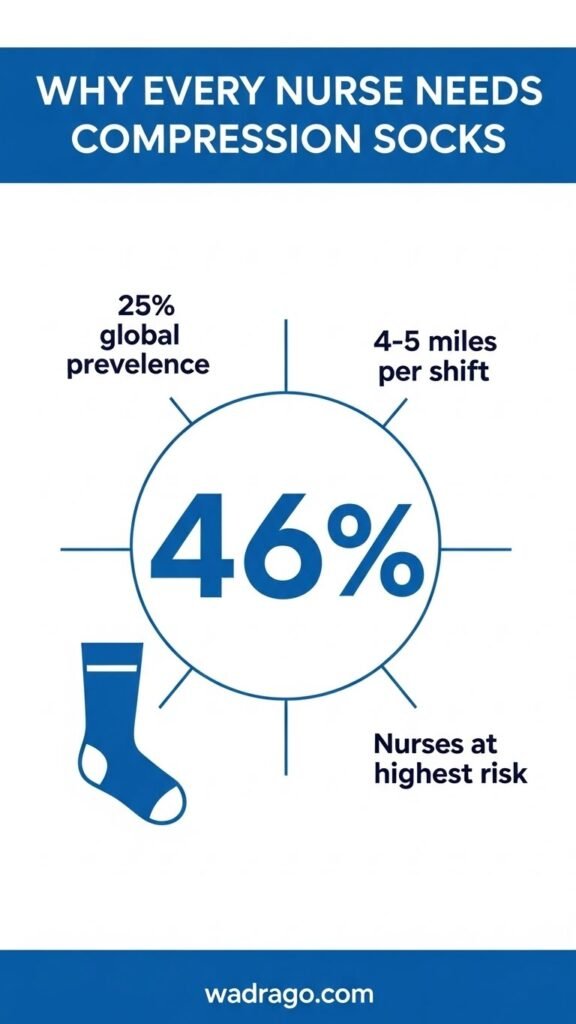 WHY EVERY NURSE NEEDS COMPRESSION SOCKS

25% global prevelence

4-5 miles per shift

46%

Nurses at highest risk

wadrago.com